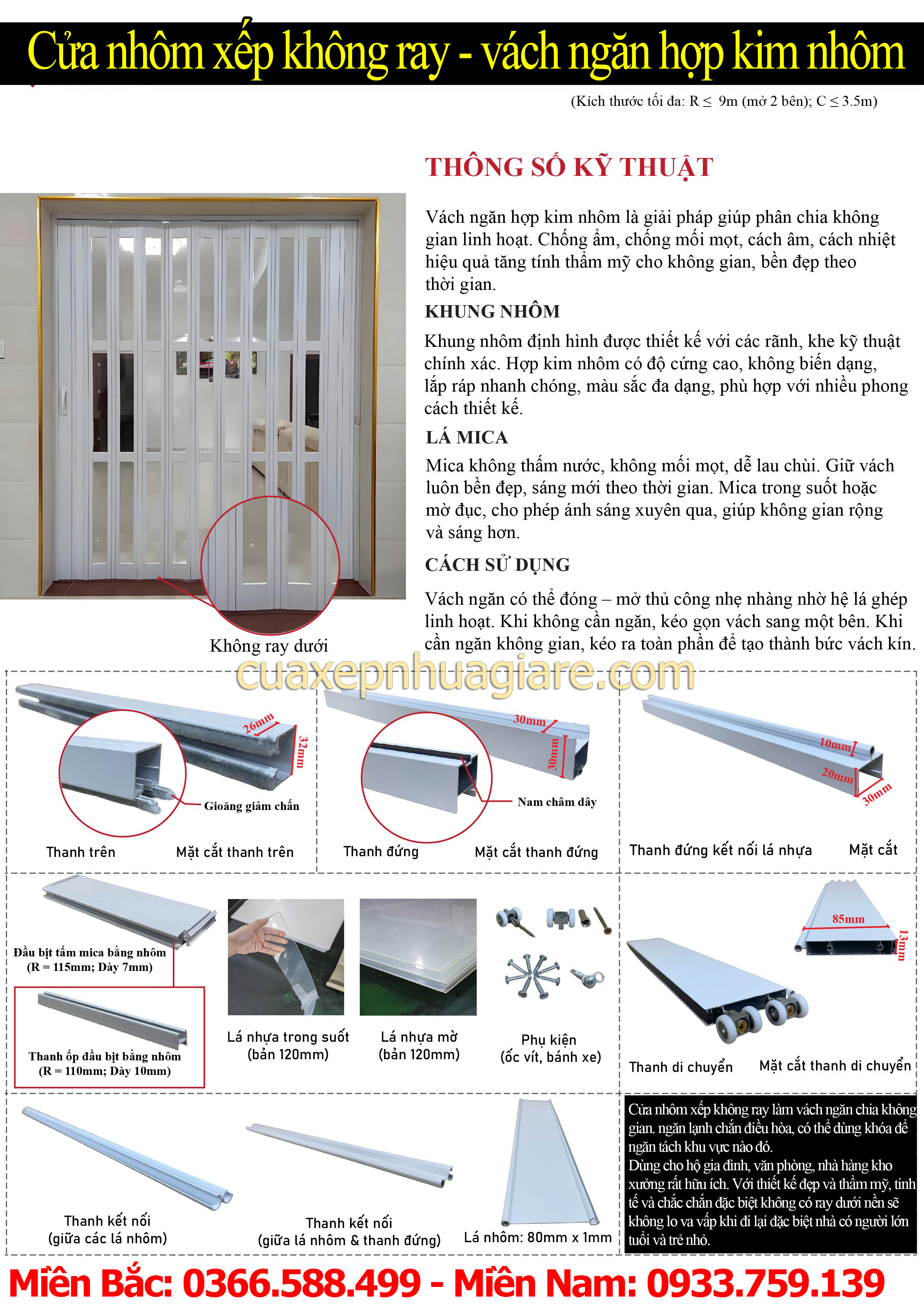 Cửa nhôm xếp không ray - vách ngăn hợp kim nhôm

(Kích thước tối đa: R ≤ 9m (mở 2 bên); C ≤ 3.5m)

THÔNG SỐ KỸ THUẬT

Vách ngăn hợp kim nhôm là giải pháp giúp phân chia không gian linh hoạt. Chống ẩm, chống mối mọt, cách âm, cách nhiệt hiệu quả tăng tính thẩm mỹ cho không gian, bền đẹp theo thời gian.

KHUNG NHÔM

Khung nhôm định hình được thiết kế với các rãnh, khe kỹ thuật chính xác. Hợp kim nhôm có độ cứng cao, không biến dạng, lắp ráp nhanh chóng, màu sắc đa dạng, phù hợp với nhiều phong cách thiết kế.

LÁ MICA

Mica không thấm nước, không mối mọt, dễ lau chùi. Giữ vách luôn bền đẹp, sáng mới theo thời gian. Mica trong suốt hoặc mờ đục, cho phép ánh sáng xuyên qua, giúp không gian rộng và sáng hơn.

CÁCH SỬ DỤNG

Vách ngăn có thể đóng – mở thủ công nhẹ nhàng nhờ hệ lá ghép linh hoạt. Khi không cần ngăn, kéo gọn vách sang một bên. Khi cần ngăn không gian, kéo ra toàn phần để tạo thành bức vách kín.

Không ray dưới

cuaxepnhuagiare.com

26mm
32mm
Gioăng giảm chấn
Thanh trên
Mặt cắt thanh trên

30mm
30mm
Nam châm dây
Thanh đứng
Mặt cắt thanh đứng

10mm
20mm
30mm
Thanh đứng kết nối lá nhựa
Mặt cắt

Đầu bịt tấm mica bằng nhôm (R = 115mm; Dày 7mm)

Thanh ốp đầu bịt bằng nhôm (R = 110mm; Dày 10mm)

Lá nhựa trong suốt (bản 120mm)

Lá nhựa mờ (bản 120mm)

Phụ kiện (ốc vít, bánh xe)

85mm
13mm
Thanh di chuyển
Mặt cắt thanh di chuyển

Thanh kết nối (giữa các lá nhôm)

Thanh kết nối (giữa lá nhôm & thanh đứng)

Lá nhôm: 80mm x 1mm

Cửa nhôm xếp không ray làm vách ngăn chia không gian. ngăn lạnh chắn điều hòa, có thể dùng khóa để ngăn tách khu vực nào đó.
Dùng cho hộ gia đình, văn phòng, nhà hàng kho xưởng rất hữu ích. Với thiết kế đẹp và thẩm mỹ, tinh tế và chắc chắn đặc biệt không có ray dưới nền sẽ không lo va vấp khi đi lại đặc biệt nhà có người lớn tuổi và trẻ nhỏ.

Miền Bắc: 0366.588.499 - Miền Nam: 0933.759.139